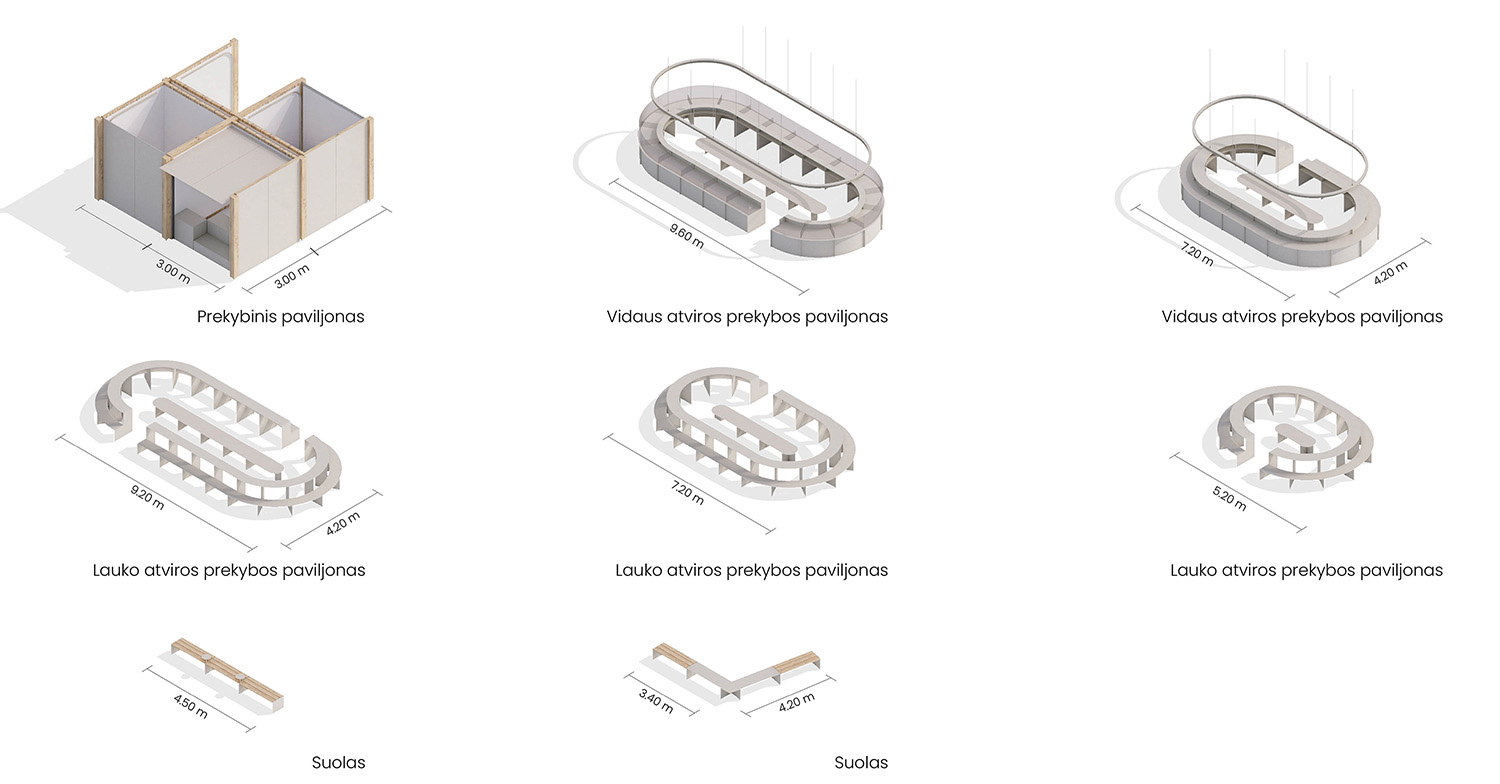 3.00 m
3.00 m
Prekybinis paviljonas

9.60 m
Vidaus atviros prekybos paviljonas

7.20 m
4.20 m
Vidaus atviros prekybos paviljonas

9.20 m
4.20 m
Lauko atviros prekybos paviljonas

7.20 m
Lauko atviros prekybos paviljonas

5.20 m
Lauko atviros prekybos paviljonas

4.50 m
Suolas

3.40 m
4.20 m
Suolas